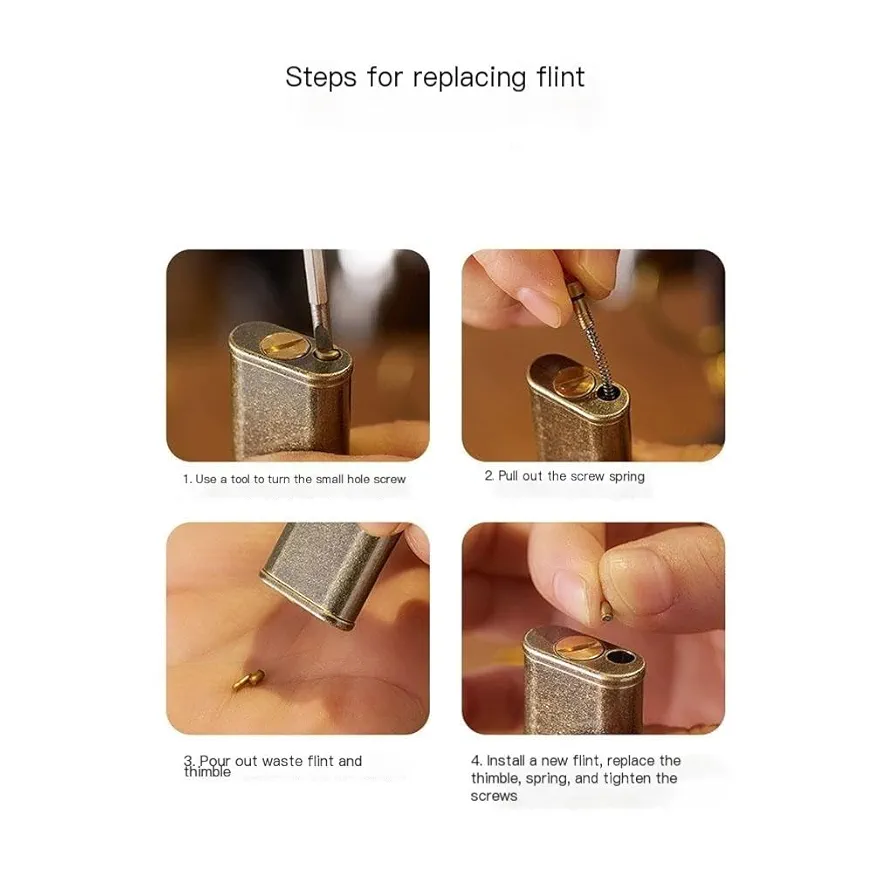 Steps for replacing flint

1. Use a tool to turn the small hole screw

2. Pull out the screw spring

3. Pour out waste flint and thimble

4. Install a new flint, replace the thimble, spring, and tighten the screws