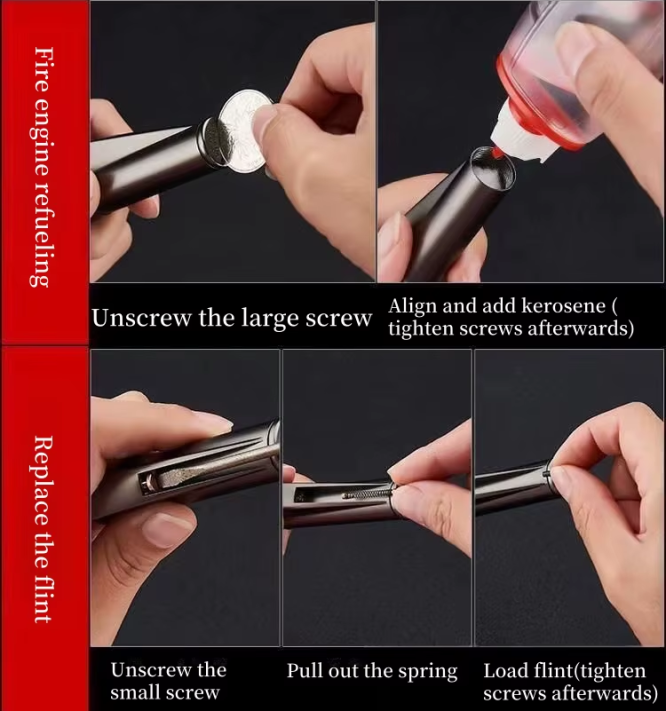 Fire engine refueling

Unscrew the large screw

Align and add kerosene ( tighten screws afterwards)

Replace the flint

Unscrew the small screw

Pull out the spring

Load flint(tighten screws afterwards)