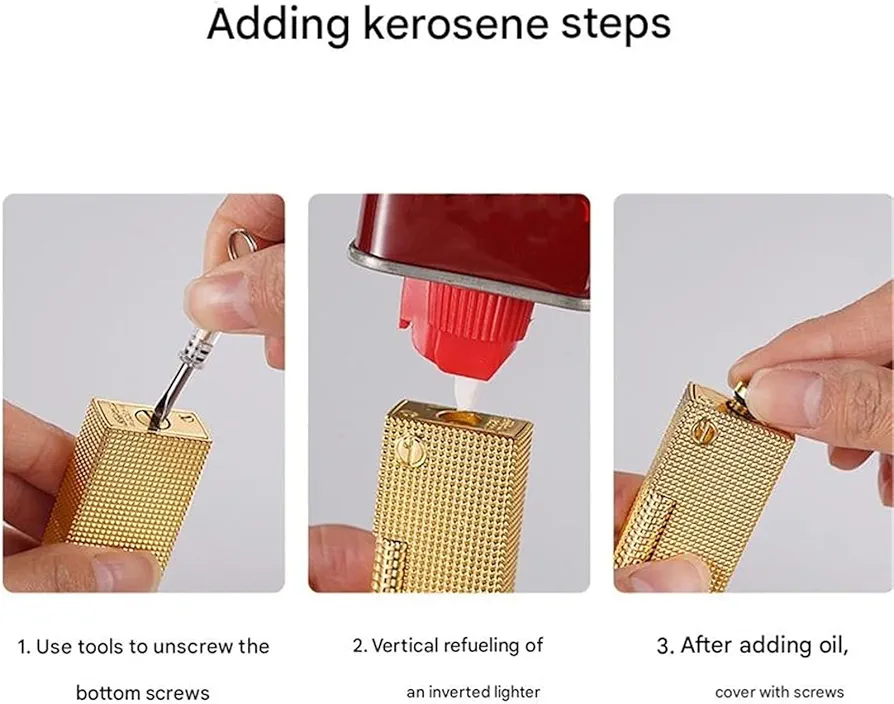 Adding kerosene steps

1. Use tools to unscrew the bottom screws

2. Vertical refueling of an inverted lighter

3. After adding oil, cover with screws